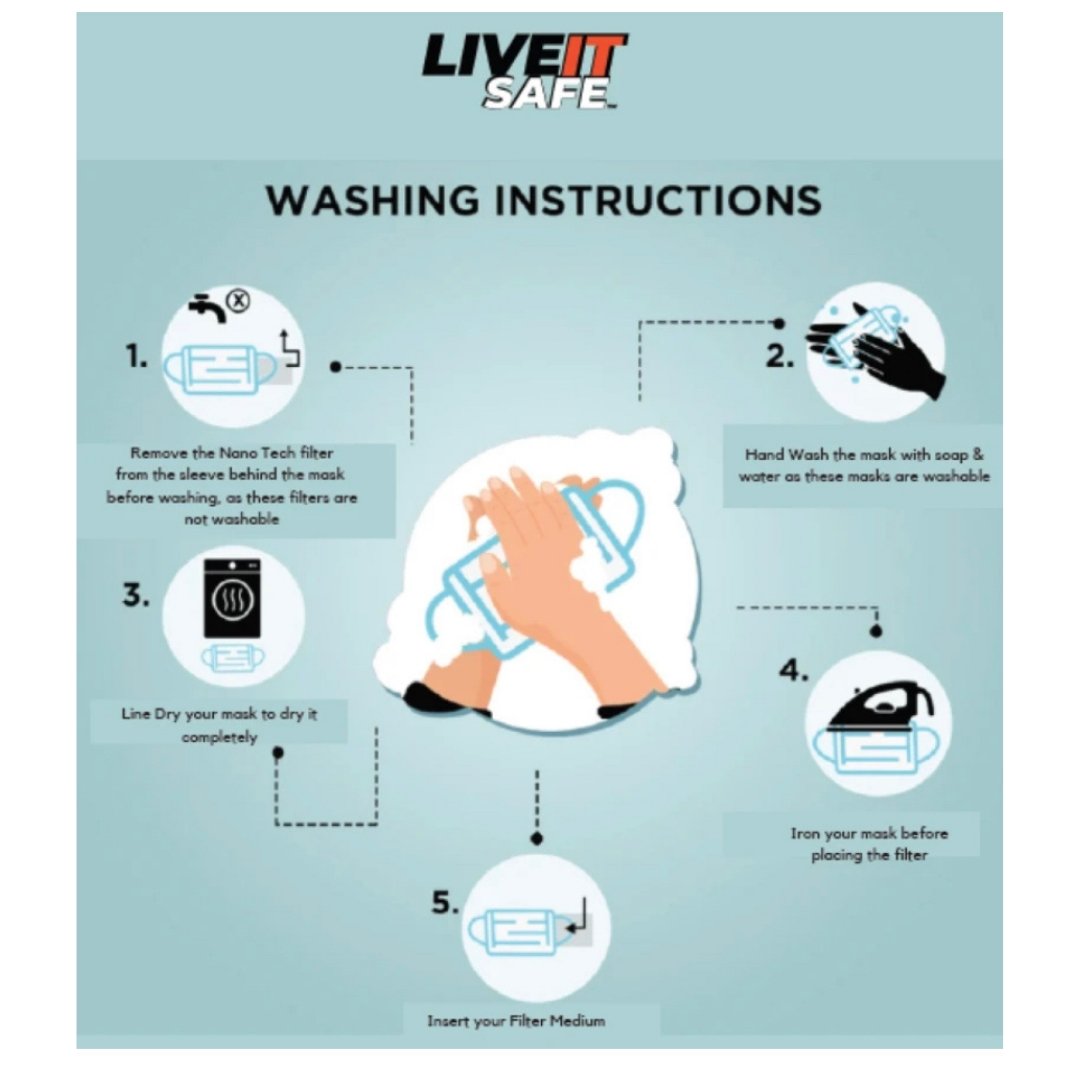 LIVE IT SAFE

WASHING INSTRUCTIONS

1.

Remove the Nano Tech filter from the sleeve behind the mask before washing, as these filters are not washable

2.

Hand Wash the mask with soap & water as these masks are washable

3.

Line Dry your mask to dry it completely

4.

Iron your mask before placing the filter

5.

Insert your Filter Medium