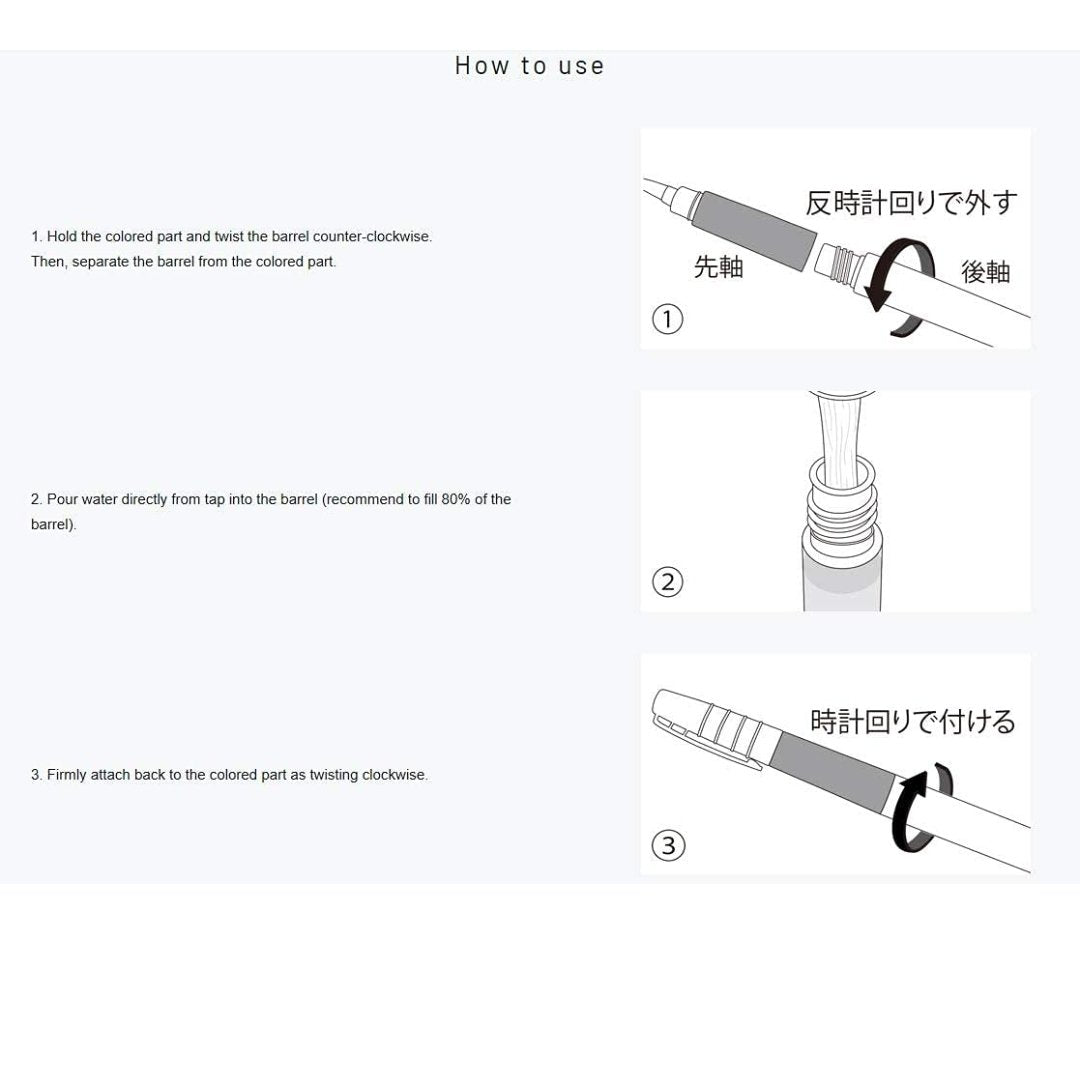 How to use

1. Hold the colored part and twist the barrel counter-clockwise. Then, separate the barrel from the colored part.

反時計回りで外す
先軸
後軸
①

2. Pour water directly from tap into the barrel (recommend to fill 80% of the barrel).

②

3. Firmly attach back to the colored part as twisting clockwise.

時計回りで付ける
③