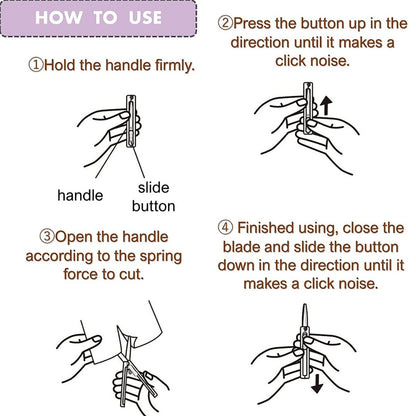 HOW TO USE

①Hold the handle firmly.

handle

slide button

②Press the button up in the direction until it makes a click noise.

③Open the handle according to the spring force to cut.

④ Finished using, close the blade and slide the button down in the direction until it makes a click noise.