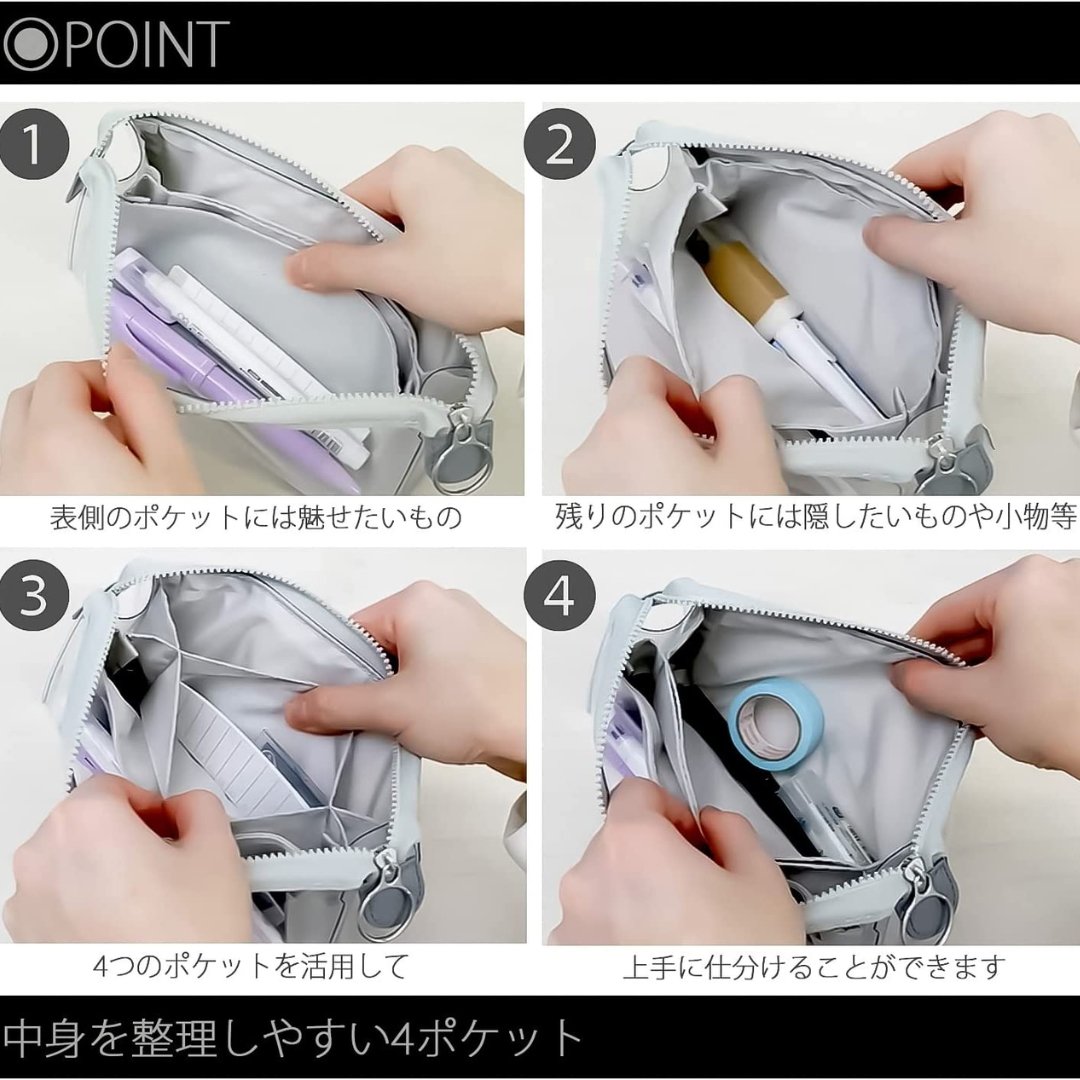 POINT

1

表側のポケットには魅せたいもの

2

残りのポケットには隠したいものや小物等

3

4つのポケットを活用して

4

上手に仕分けることができます

中身を整理しやすい4ポケット