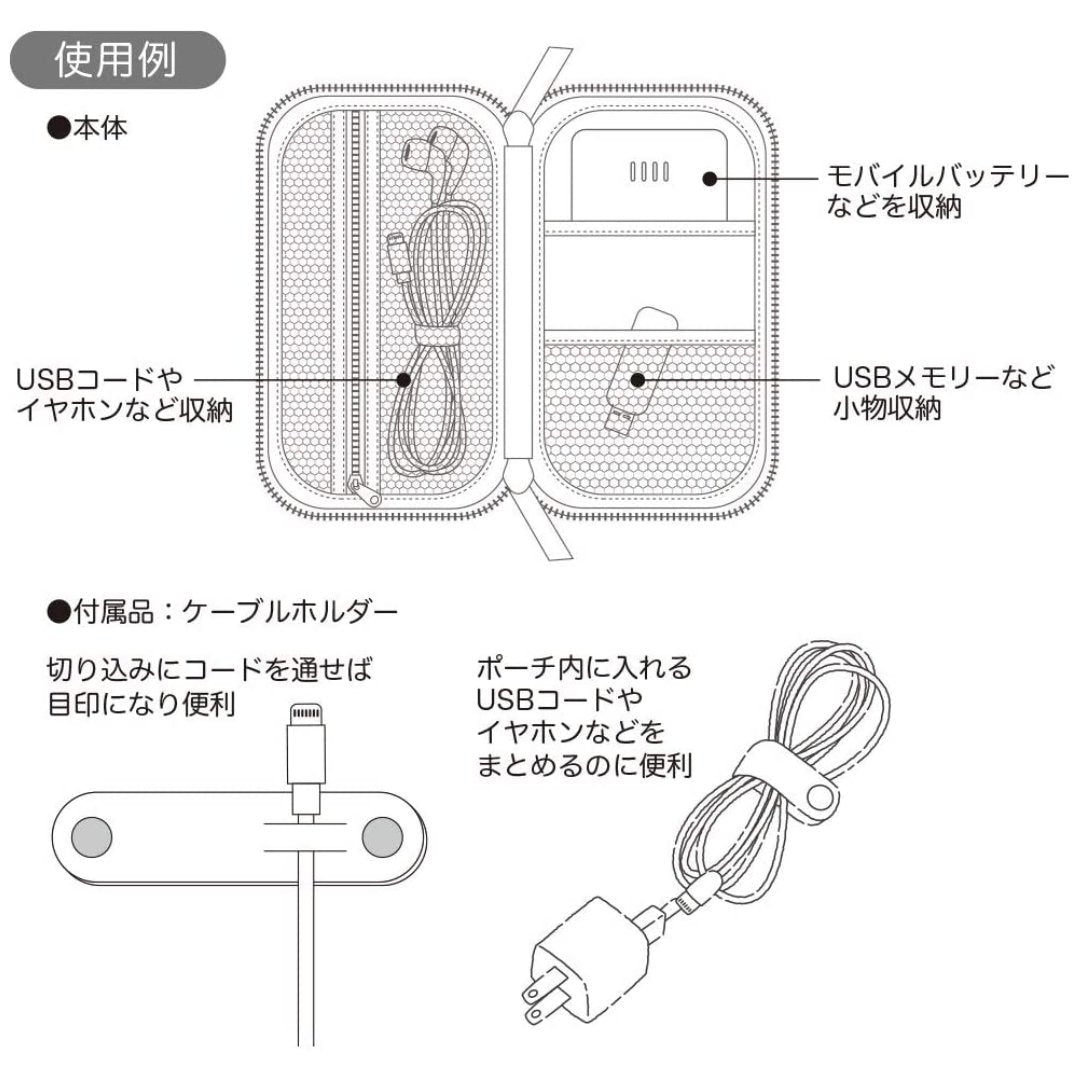 使用例

●本体

モバイルバッテリーなどを収納

USBコードやイヤホンなど収納

USBメモリーなど小物収納

●付属品：ケーブルホルダー

切り込みにコードを通せば目印になり便利

ポーチ内に入れるUSBコードやイヤホンなどをまとめるのに便利