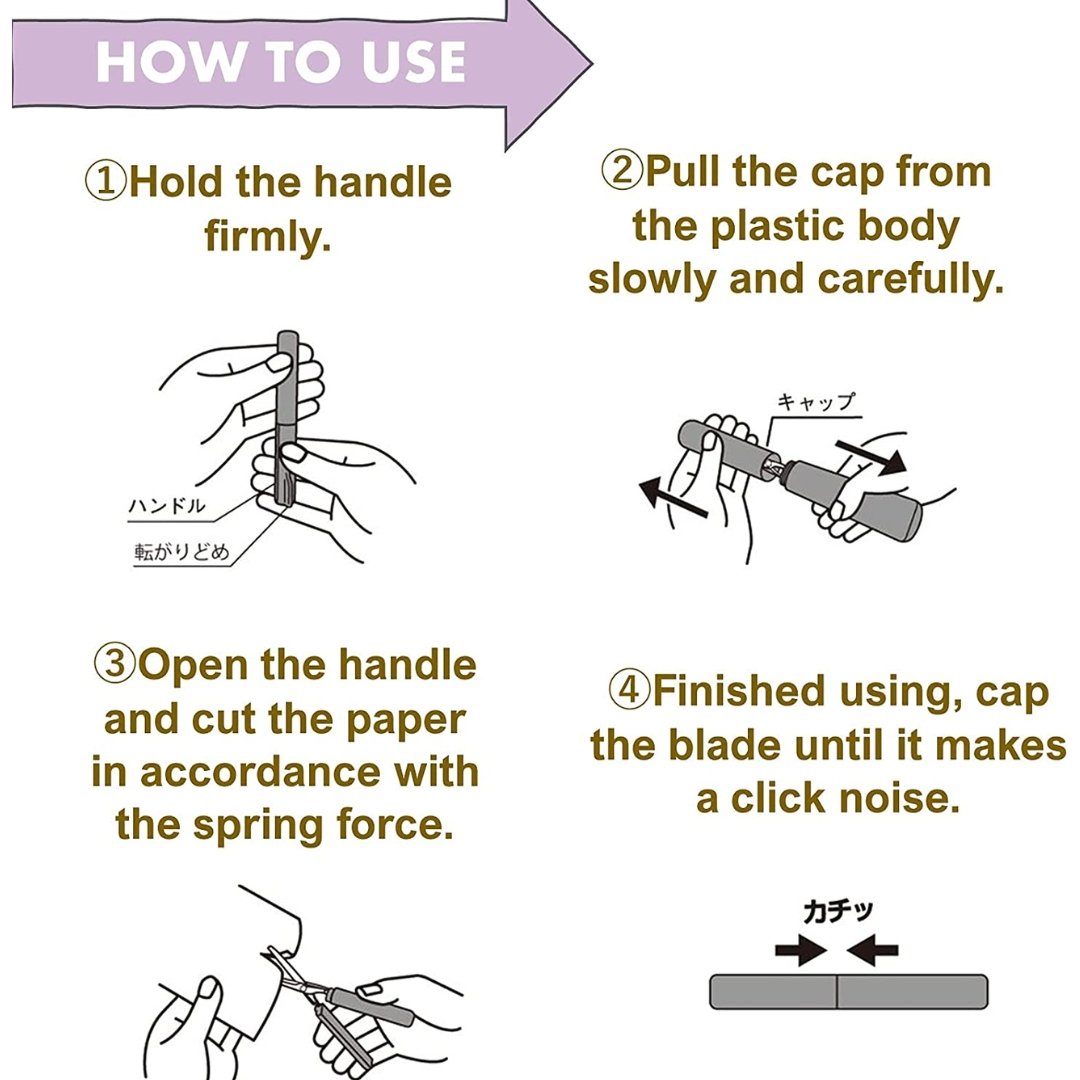 HOW TO USE

①Hold the handle firmly.

ハンドル

転がりどめ

②Pull the cap from the plastic body slowly and carefully.

キャップ

③Open the handle and cut the paper in accordance with the spring force.

④Finished using, cap the blade until it makes a click noise.

カチッ