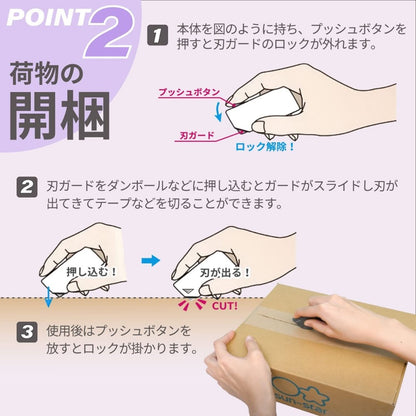 POINT 2
荷物の
開梱

1 本体を図のように持ち、プッシュボタンを押すと刃ガードのロックが外れます。

プッシュボタン
刃ガード
ロック解除！

2 刃ガードをダンボールなどに押し込むとガードがスライドし刃が出てきてテープなどを切ることができます。

押し込む！
刃が出る！
CUT!

3 使用後はプッシュボタンを放すとロックが掛かります。

sun-star