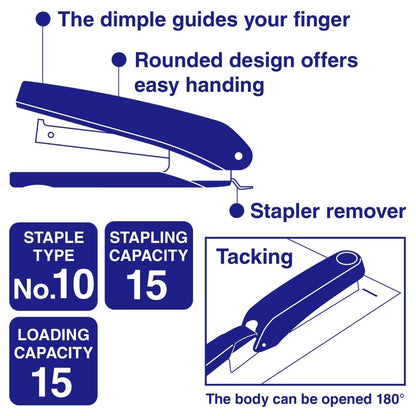 The dimple guides your finger

Rounded design offers easy handing

Stapler remover

STAPLE TYPE
No.10

STAPLING CAPACITY
15

LOADING CAPACITY
15

Tacking

The body can be opened 180°