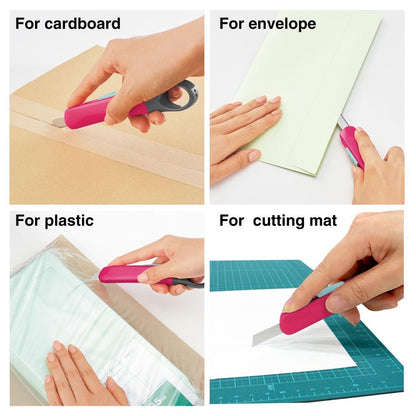 For cardboard

For envelope

For plastic

For  cutting mat