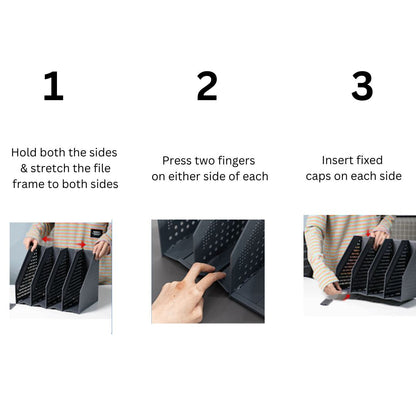 1

Hold both the sides & stretch the file frame to both sides

2

Press two fingers on either side of each

3

Insert fixed caps on each side