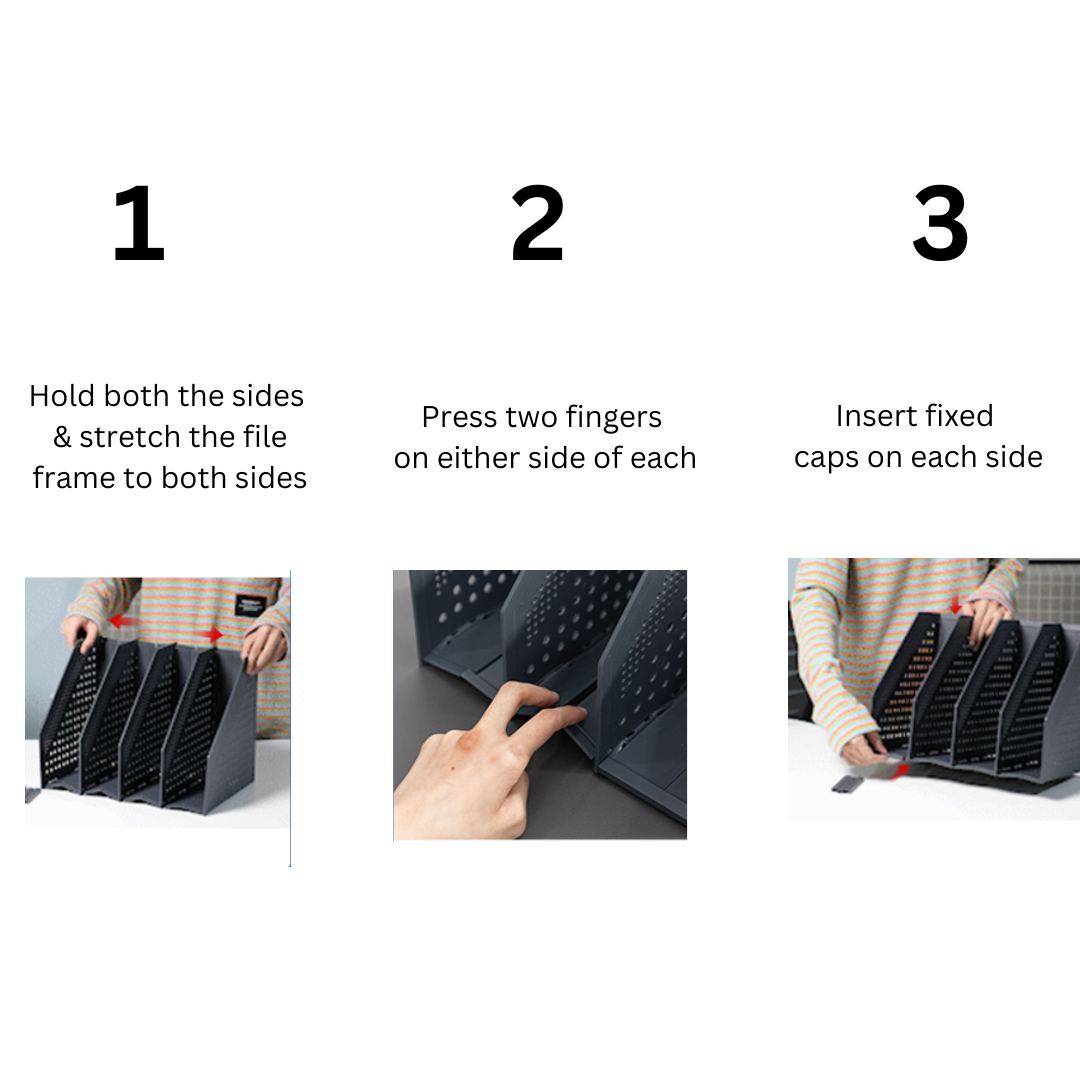 1

Hold both the sides & stretch the file frame to both sides

2

Press two fingers on either side of each

3

Insert fixed caps on each side