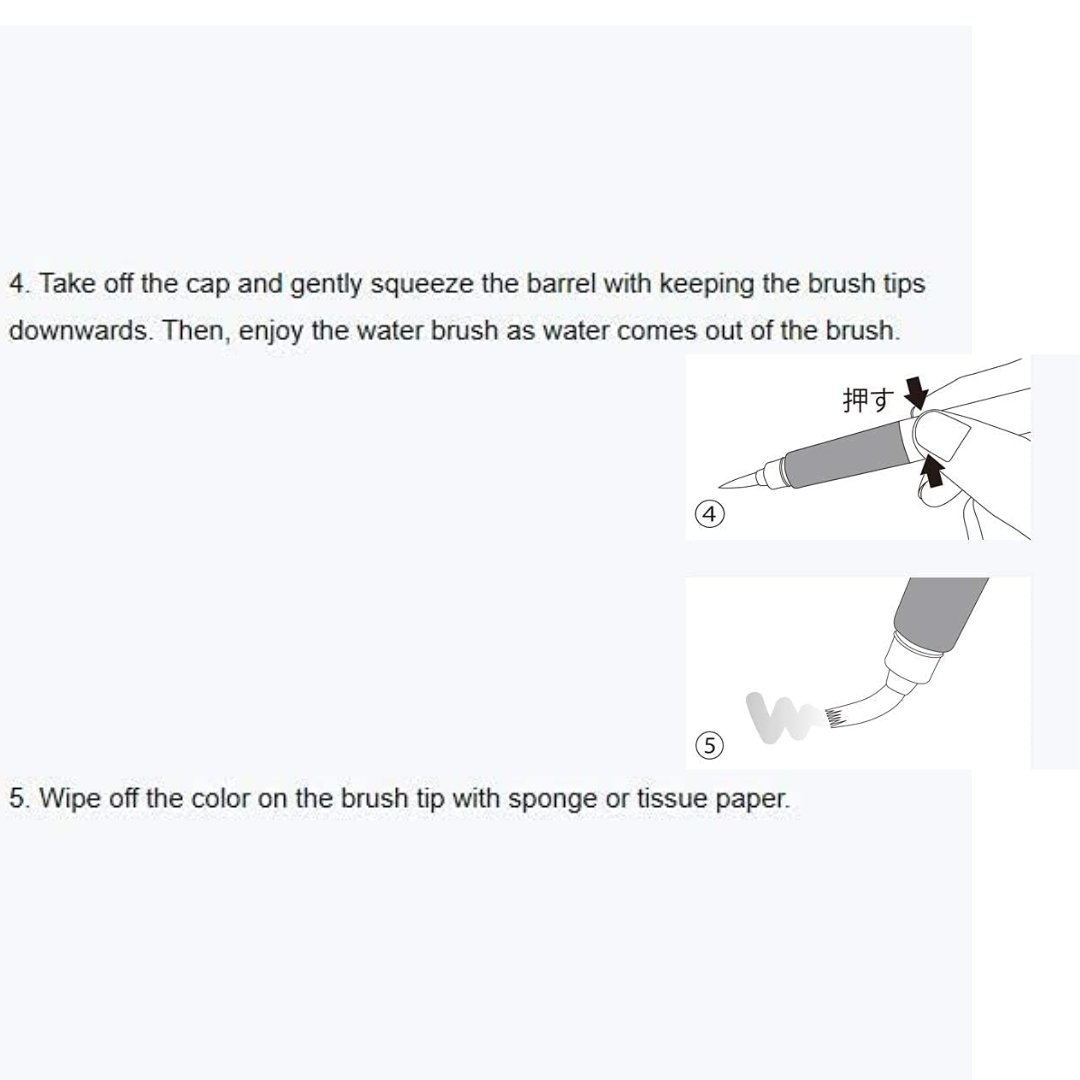 4. Take off the cap and gently squeeze the barrel with keeping the brush tips downwards. Then, enjoy the water brush as water comes out of the brush.

押す

④

⑤

5. Wipe off the color on the brush tip with sponge or tissue paper.